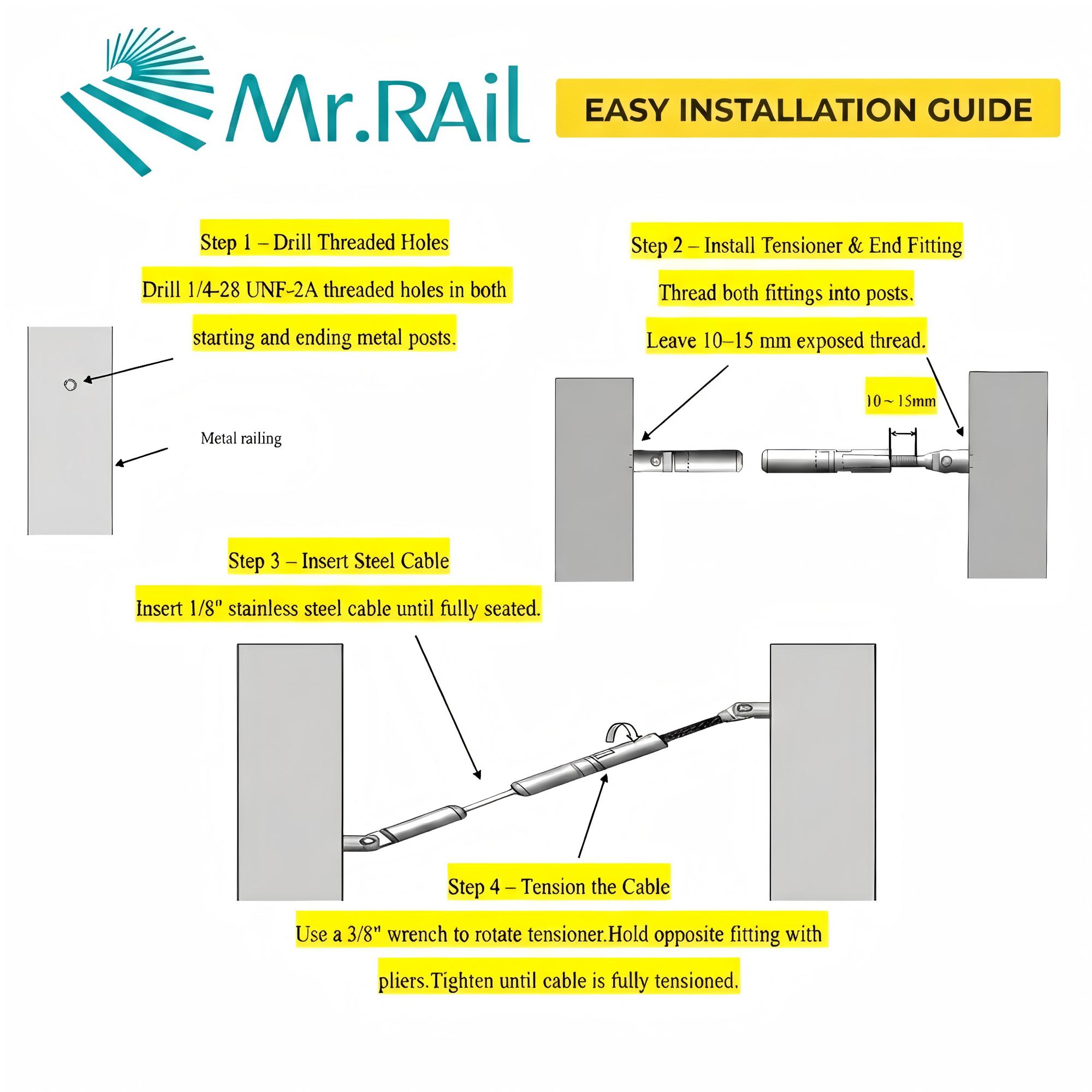 Mr.RAil

EASY INSTALLATION GUIDE

Step 1 – Drill Threaded Holes

Drill 1/4-28 UNF-2A threaded holes in both starting and ending metal posts.

Metal railing

Step 2 – Install Tensioner & End Fitting

Thread both fittings into posts.

Leave 10–15 mm exposed thread.

10 ~ 15mm

Step 3 – Insert Steel Cable

Insert 1/8" stainless steel cable until fully seated.

Step 4 – Tension the Cable

Use a 3/8" wrench to rotate tensioner.Hold opposite fitting with pliers.Tighten until cable is fully tensioned.